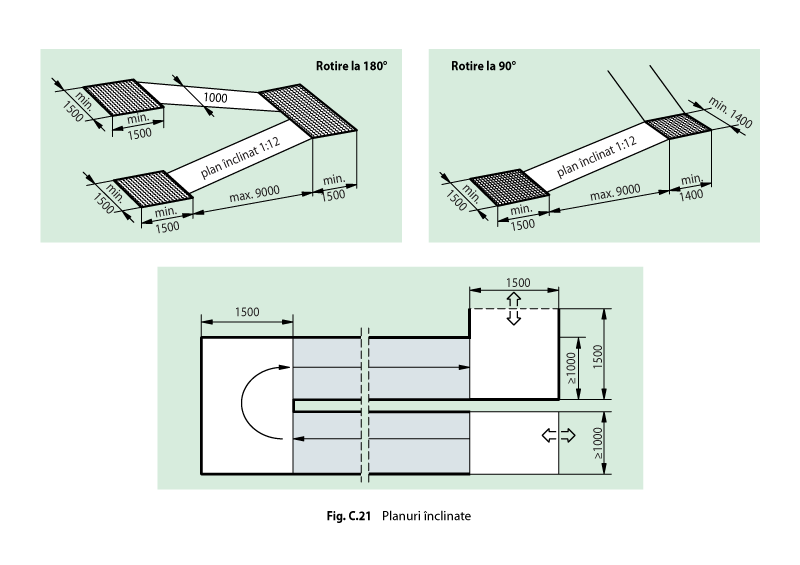 Rotire la 180°

min. 1500

min. 1500

1000

plan înclinat 1:12

min. 1500

min. 1500

max. 9000

min. 1500

Rotire la 90°

min. 1400

plan înclinat 1:12

min. 1500

min. 1500

max. 9000

min. 1400

1500

1500

≥1000

1500

≥1000

Fig. C.21 Planuri înclinate